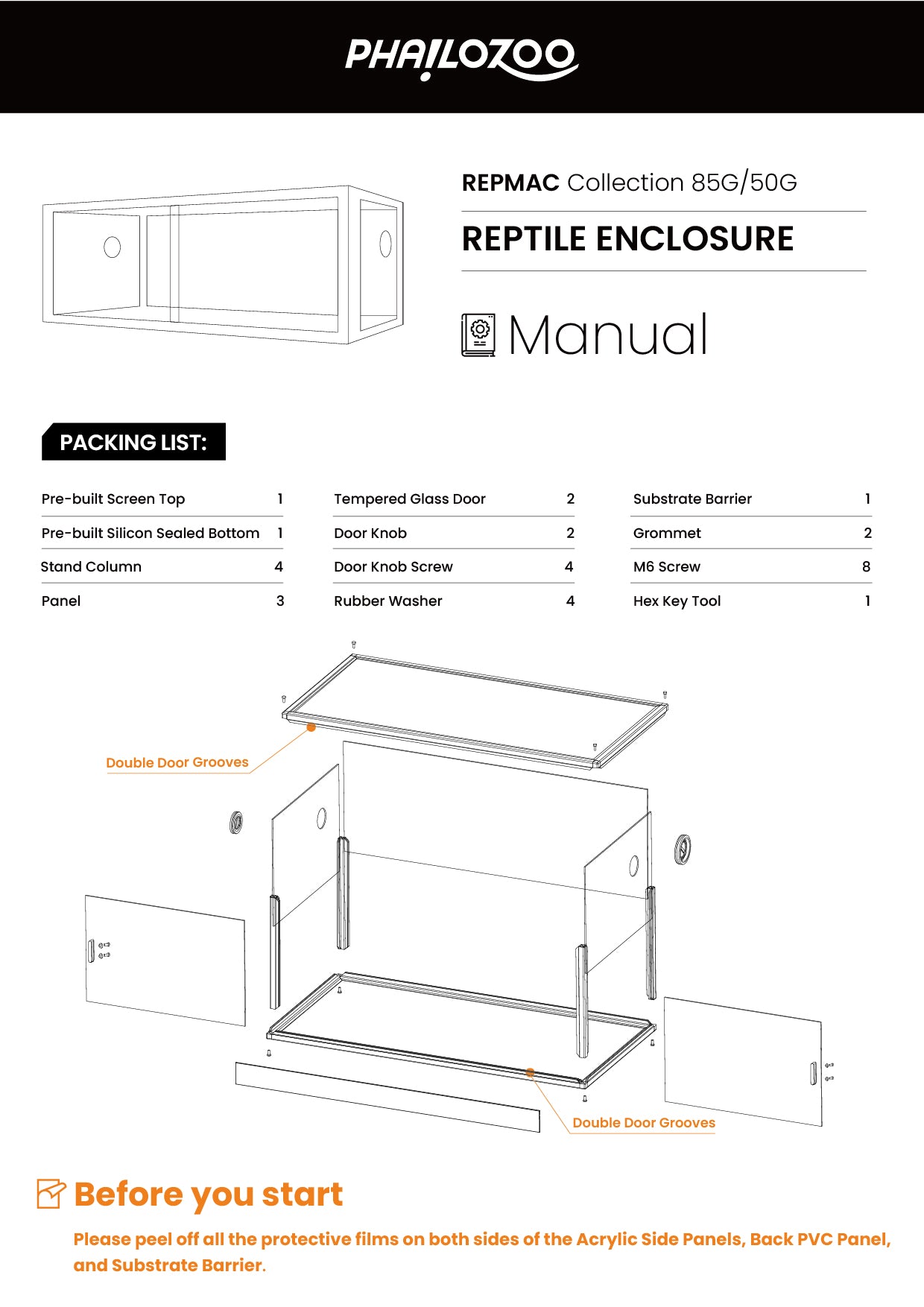 PHAILOZOO

REPMAC Collection 85G/50G

REPTILE ENCLOSURE

Manual

PACKING LIST:

| Pre-built Screen Top | 1 |
|---|---|
| Pre-built Silicon Sealed Bottom | 1 |
| Stand Column | 4 |
| Panel | 3 |

| Tempered Glass Door | 2 |
|---|---|
| Door Knob | 2 |
| Door Knob Screw | 4 |
| Rubber Washer | 4 |

| Substrate Barrier | 1 |
|---|---|
| Grommet | 2 |
| M6 Screw | 8 |
| Hex Key Tool | 1 |

Double Door Grooves

Double Door Grooves

Before you start

Please peel off all the protective films on both sides of the Acrylic Side Panels, Back PVC Panel, and Substrate Barrier.