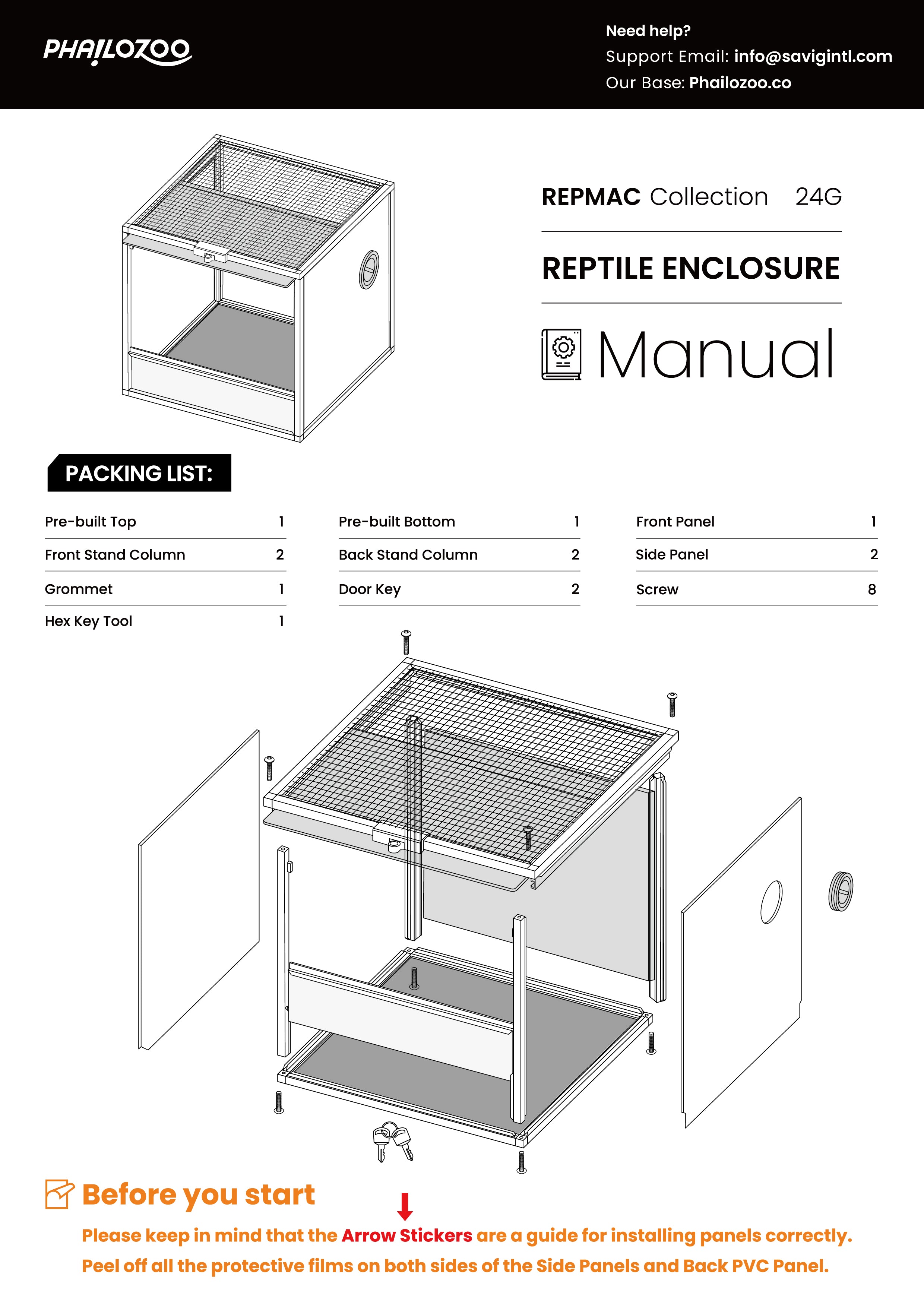 PHAILOZOO

Need help?
Support Email: info@savigintl.com
Our Base: Phailozoo.co

REPMAC Collection 24G

REPTILE ENCLOSURE

Manual

PACKING LIST:

| Pre-built Top | 1 |
|---|---|
| Front Stand Column | 2 |
| Grommet | 1 |
| Hex Key Tool | 1 |

| Pre-built Bottom | 1 |
|---|---|
| Back Stand Column | 2 |
| Door Key | 2 |

| Front Panel | 1 |
|---|---|
| Side Panel | 2 |
| Screw | 8 |

Before you start

Please keep in mind that the Arrow Stickers are a guide for installing panels correctly.
Peel off all the protective films on both sides of the Side Panels and Back PVC Panel.